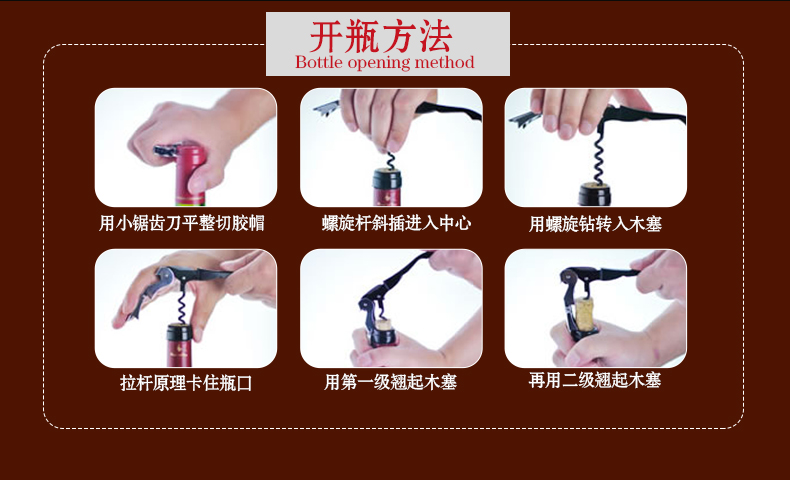 开瓶方法
Bottle opening method

用小锯齿刀平整切胶帽

螺旋杆斜插进入中心

用螺旋钻转入木塞

拉杆原理卡住瓶口

用第一级翘起木塞

再用二级翘起木塞